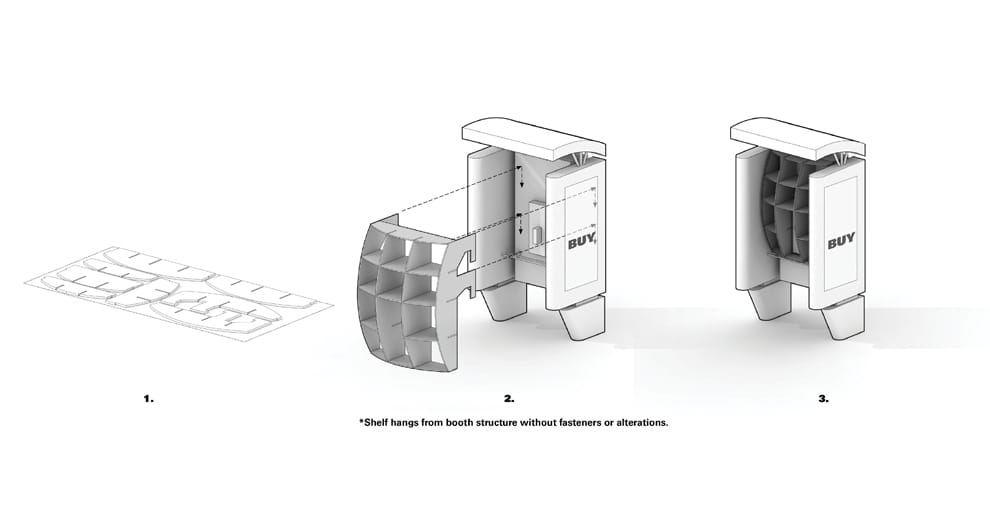 BUY

BUY

1.

2.

3.

*Shelf hangs from booth structure without fasteners or alterations.