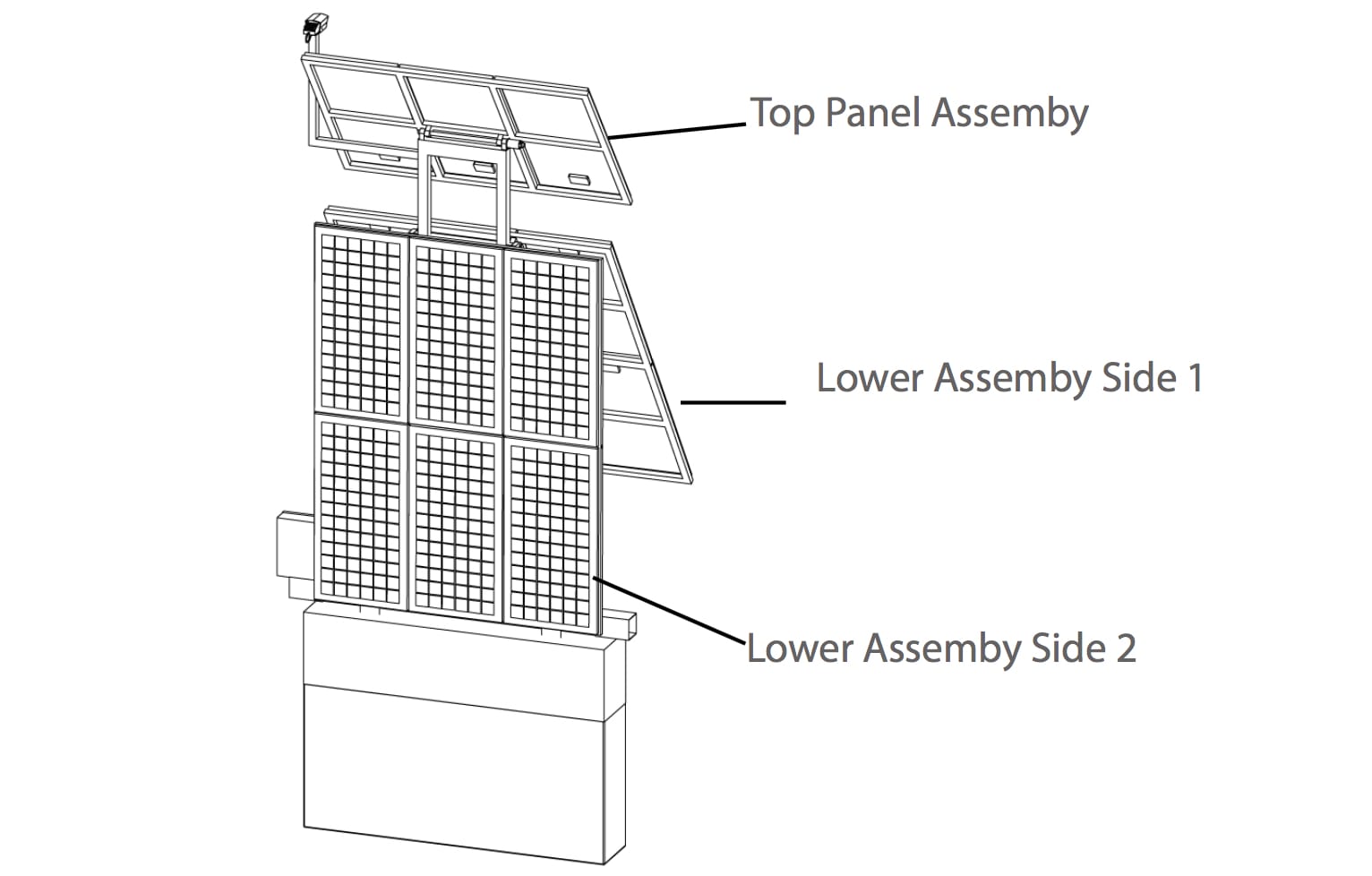 Top Panel Assemby

Lower Assemby Side 1

Lower Assemby Side 2