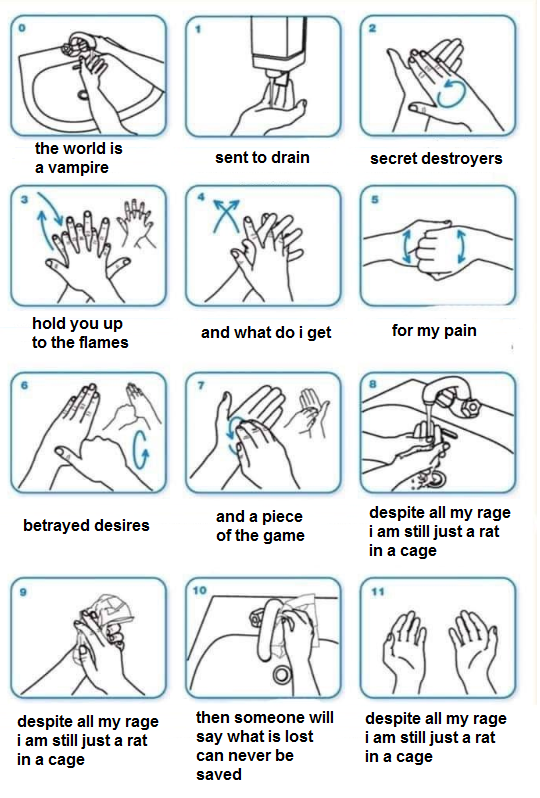 0

the world is a vampire

1

sent to drain

2

secret destroyers

3

hold you up to the flames

4

and what do i get

5

for my pain

6

betrayed desires

7

and a piece of the game

8

despite all my rage i am still just a rat in a cage

9

despite all my rage i am still just a rat in a cage

10

then someone will say what is lost can never be saved

11

despite all my rage i am still just a rat in a cage