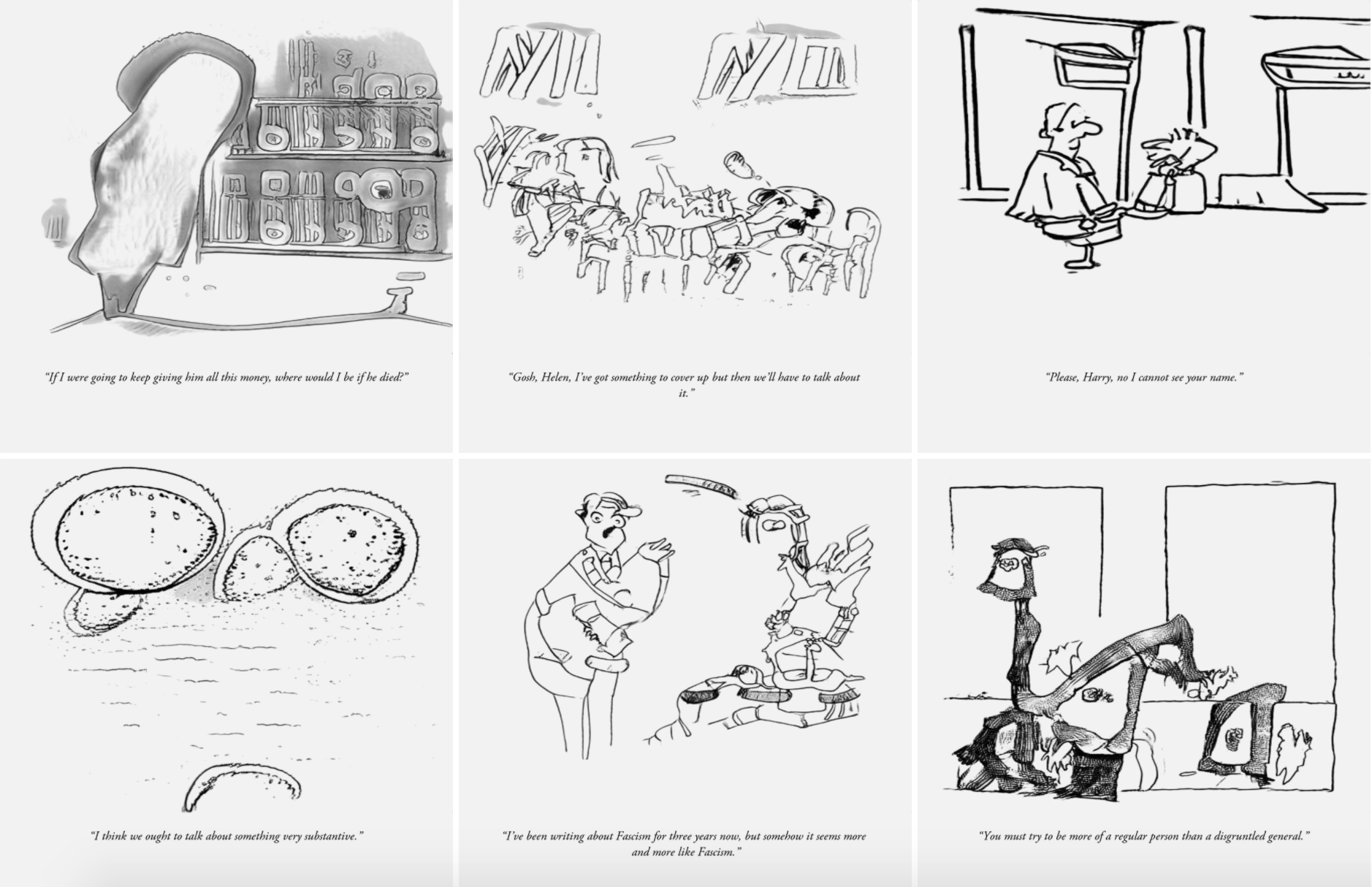 "If I were going to keep giving him all this money, where would I be if he died?"

"Gosh, Helen, I've got something to cover up but then we'll have to talk about it."

"Please, Harry, no I cannot see your name."

"I think we ought to talk about something very substantive."

"I've been writing about Fascism for three years now, but somehow it seems more and more like Fascism."

"You must try to be more of a regular person than a disgruntled general."