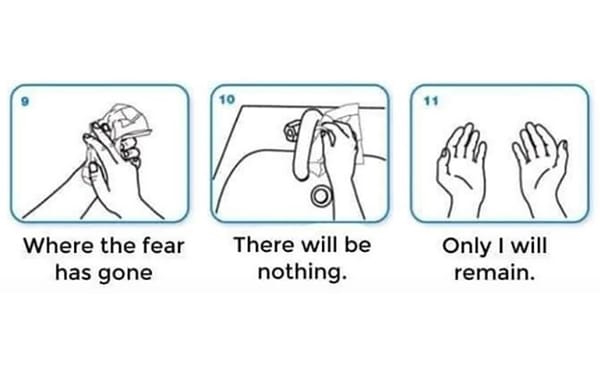 9

Where the fear has gone

10

There will be nothing.

11

Only I will remain.